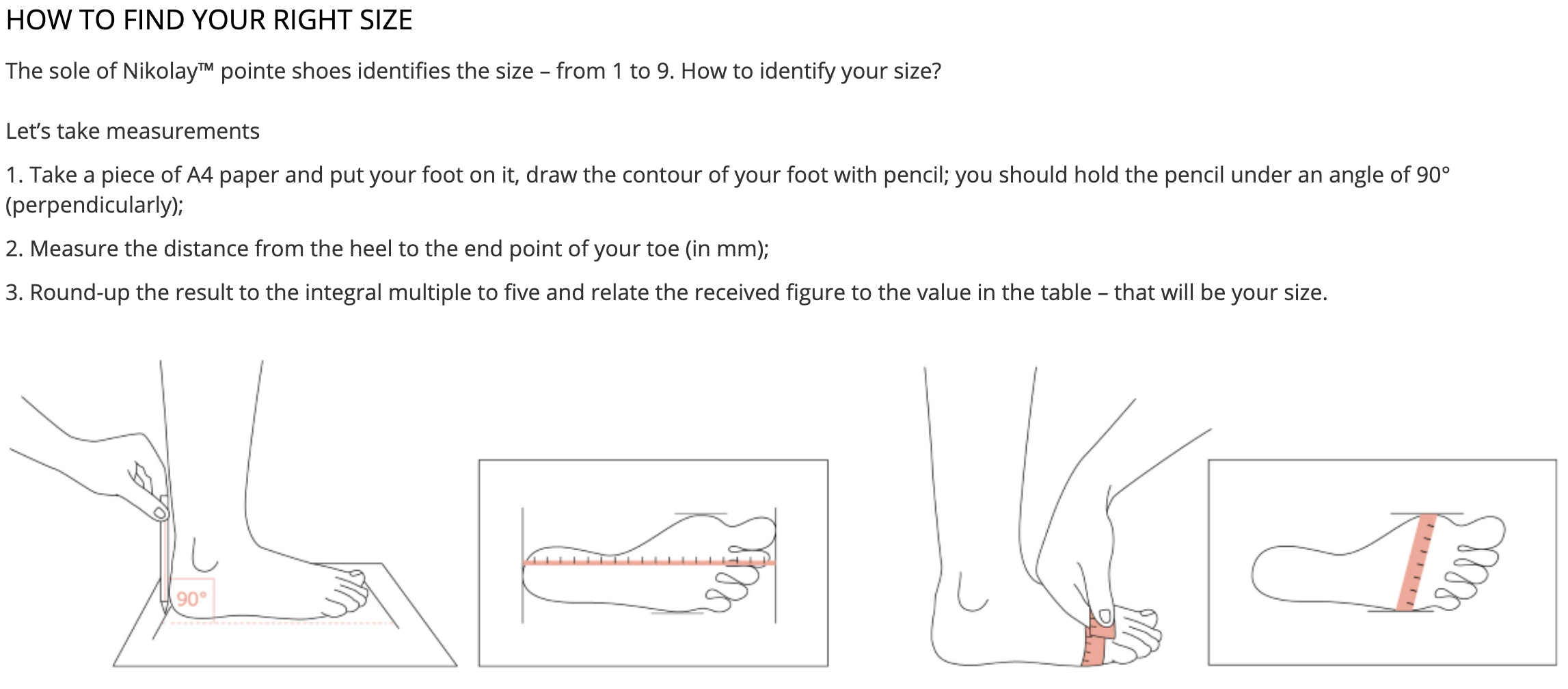 HOW TO FIND YOUR RIGHT SIZE

The sole of Nikolay™ pointe shoes identifies the size – from 1 to 9. How to identify your size?

Let's take measurements

1. Take a piece of A4 paper and put your foot on it, draw the contour of your foot with pencil; you should hold the pencil under an angle of 90° (perpendicularly);

2. Measure the distance from the heel to the end point of your toe (in mm);

3. Round-up the result to the integral multiple to five and relate the received figure to the value in the table – that will be your size.

90°