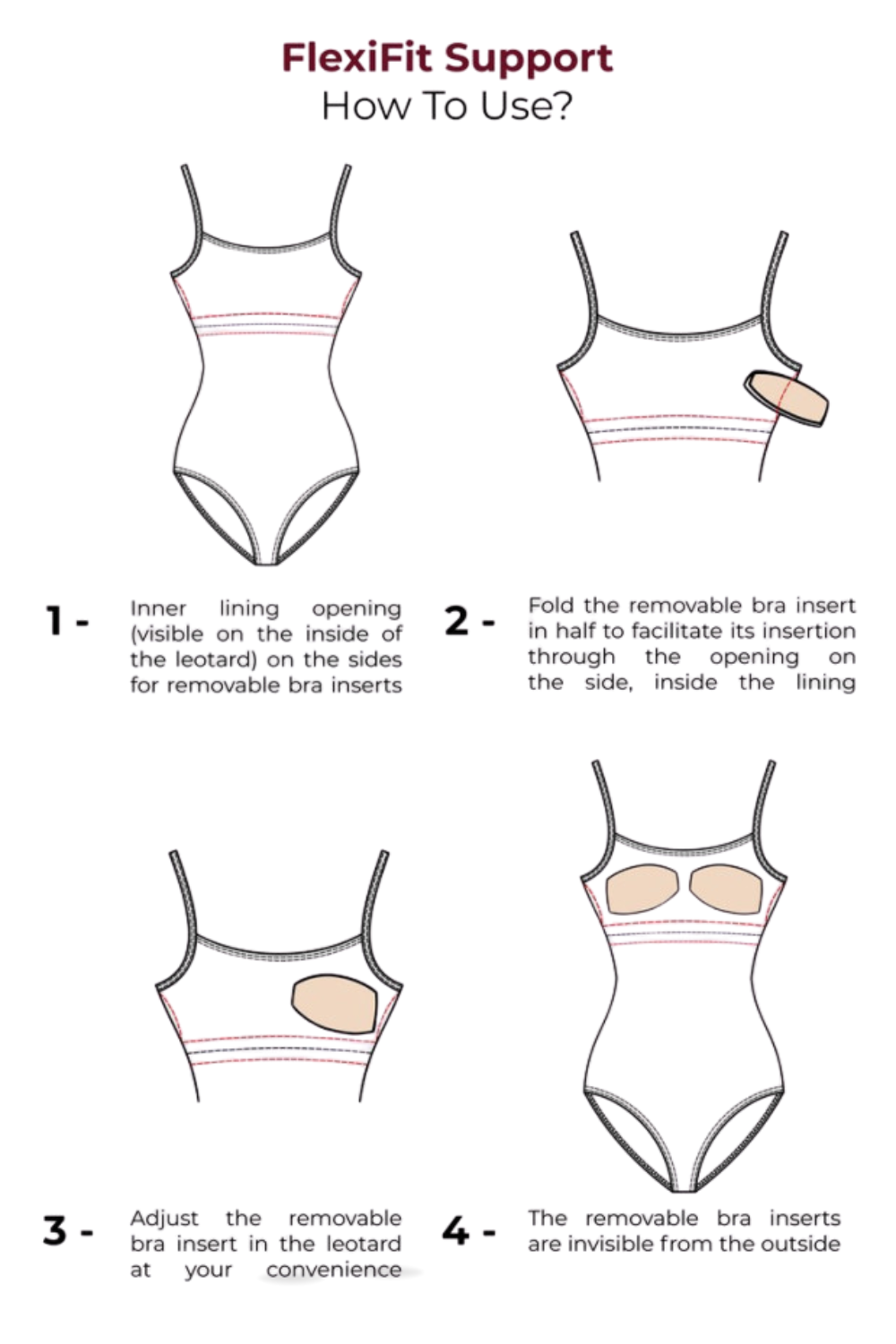 FlexiFit Support
How To Use?

1 - Inner lining opening (visible on the inside of the leotard) on the sides for removable bra inserts

2 - Fold the removable bra insert in half to facilitate its insertion through the opening on the side, inside the lining

3 - Adjust the removable bra insert in the leotard at your convenience

4 - The removable bra inserts are invisible from the outside